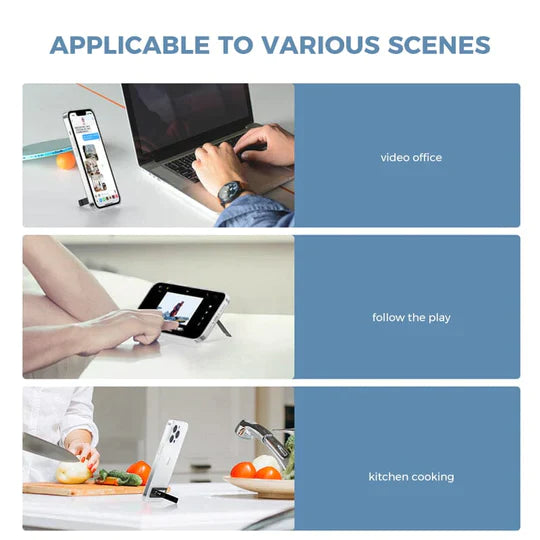 APPLICABLE TO VARIOUS SCENES

video office

follow the play

kitchen cooking